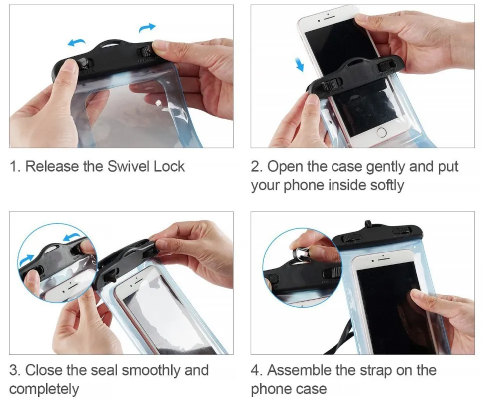 1. Release the Swivel Lock

2. Open the case gently and put your phone inside softly

3. Close the seal smoothly and completely

4. Assemble the strap on the phone case