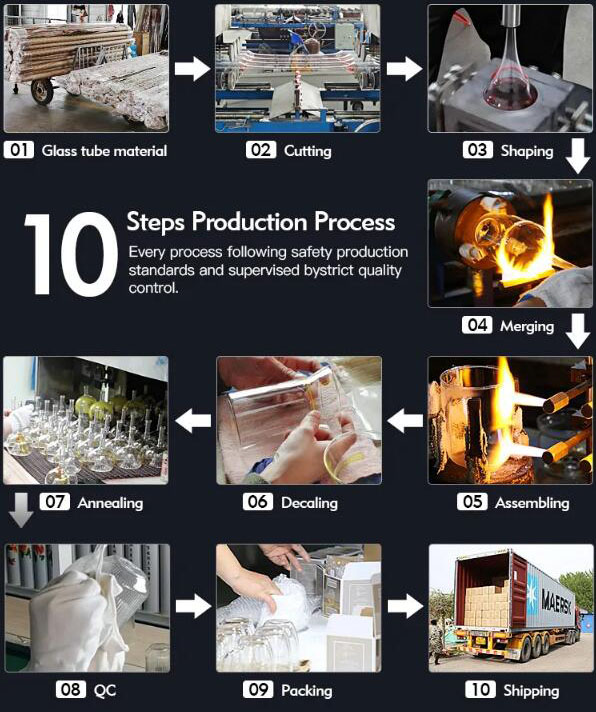 01 Glass tube material

02 Cutting

03 Shaping

10 Steps Production Process
Every process following safety production standards and supervised bystrict quality control.

04 Merging

05 Assembling

06 Decaling

07 Annealing

08 QC

09 Packing

10 Shipping

MAERSK